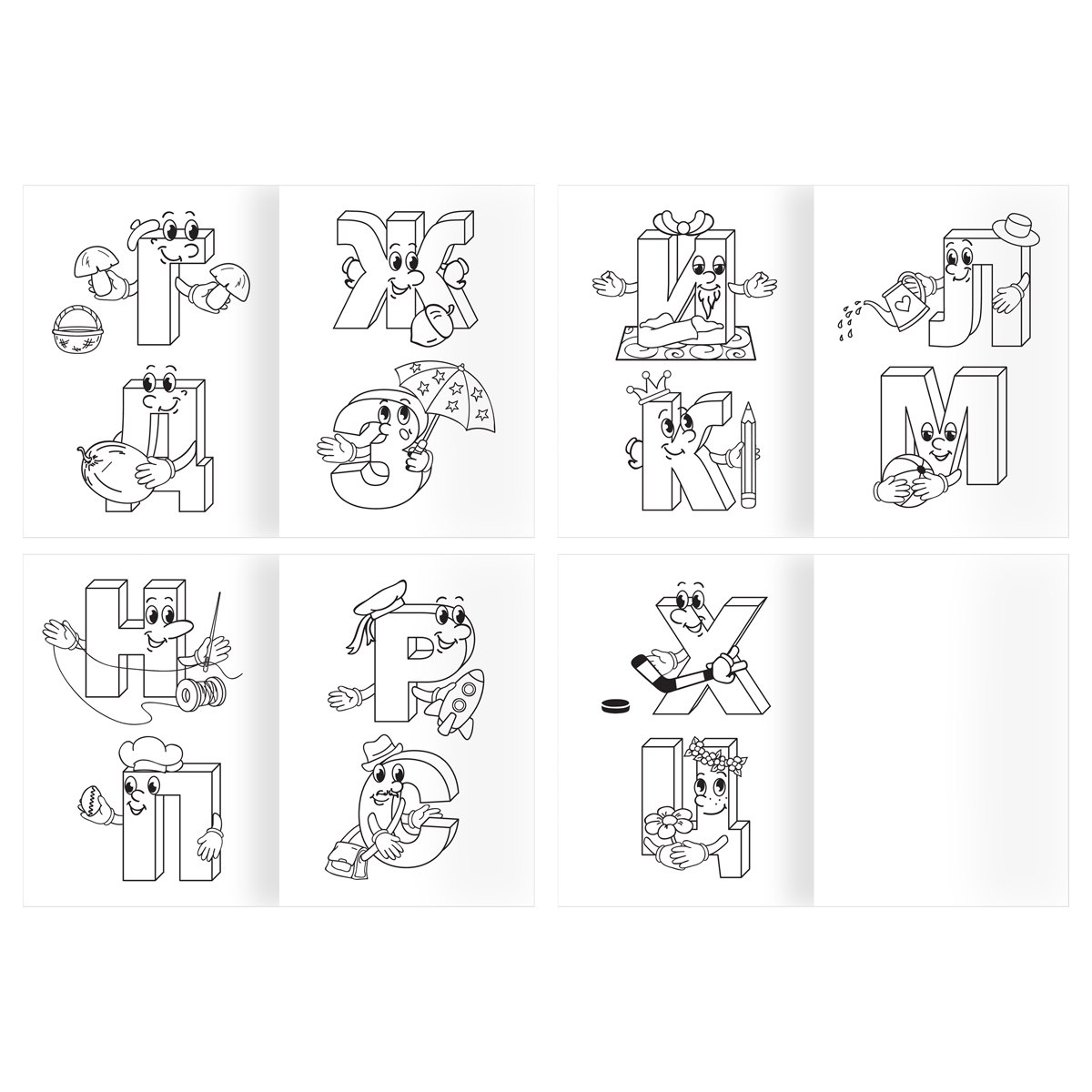 Г
Д
Ж
З
И
К
Л
М
Н
П
Р
С
Х
Ц