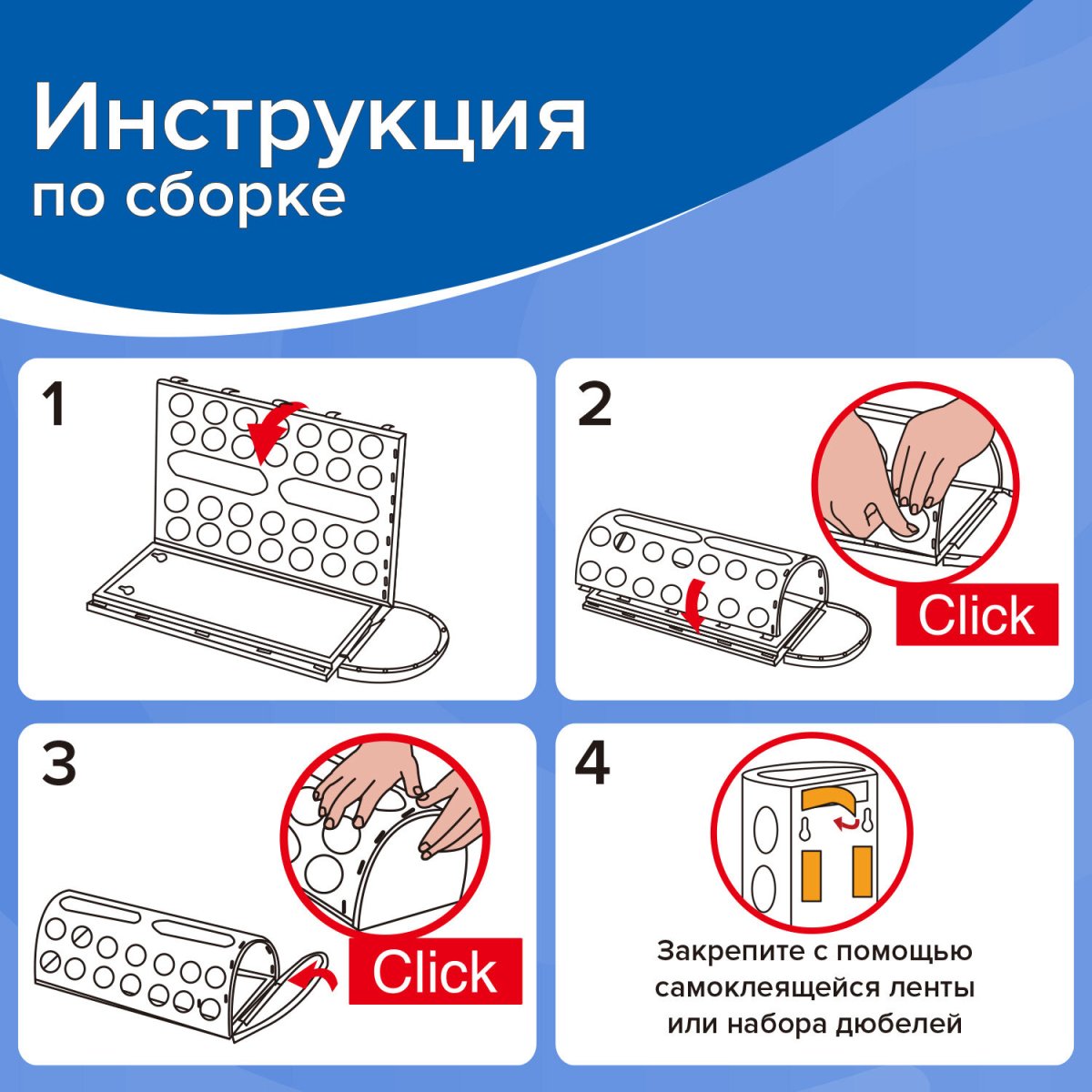 Инструкция
по сборке

1

2

Click

3

Click

4

Закрепите с помощью самоклеящейся ленты или набора дюбелей