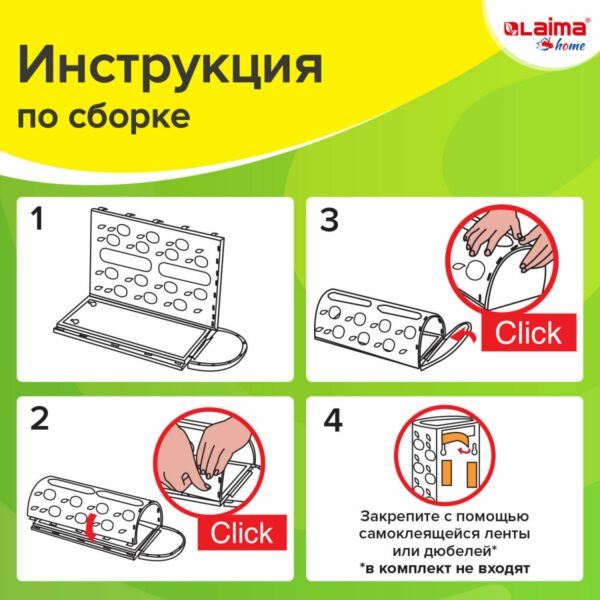 Laima® home

Инструкция по сборке

1

3

Click

2

Click

4

Закрепите с помощью самоклеящейся ленты или дюбелей*
*в комплект не входят